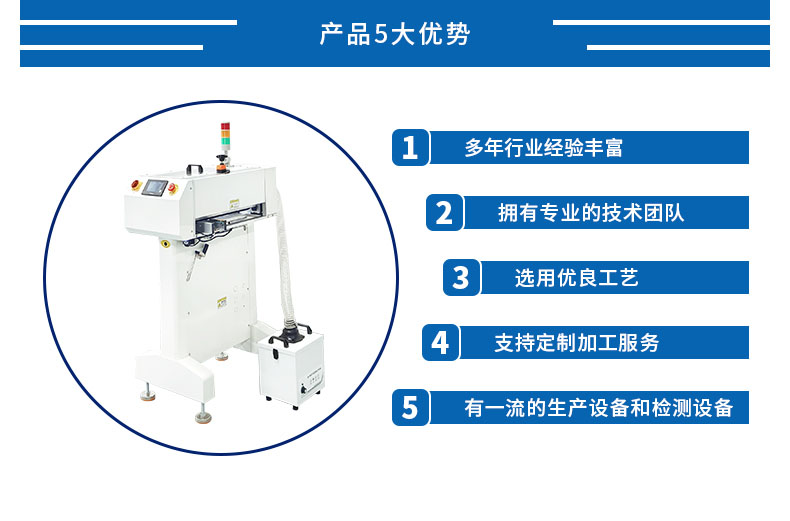 产品5大优势

1 多年行业经验丰富

2 拥有专业的技术团队

3 选用优良工艺

4 支持定制加工服务

5 有一流的生产设备和检测设备