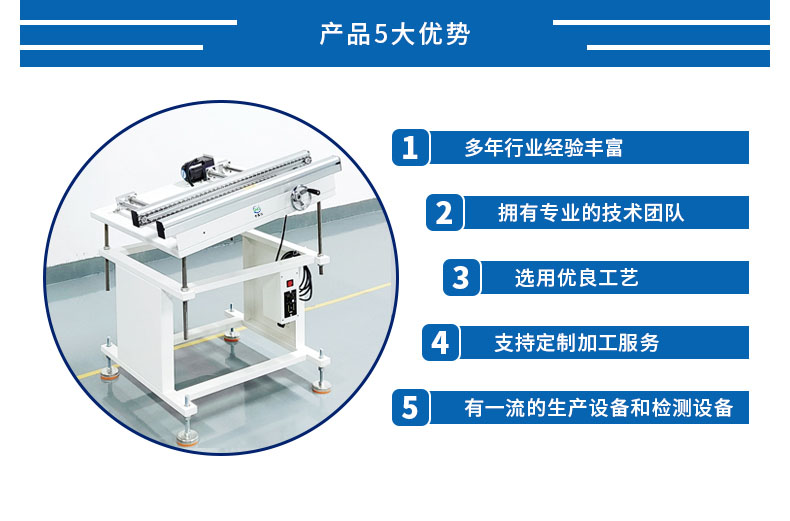 产品5大优势

1 多年行业经验丰富

2 拥有专业的技术团队

3 选用优良工艺

4 支持定制加工服务

5 有一流的生产设备和检测设备