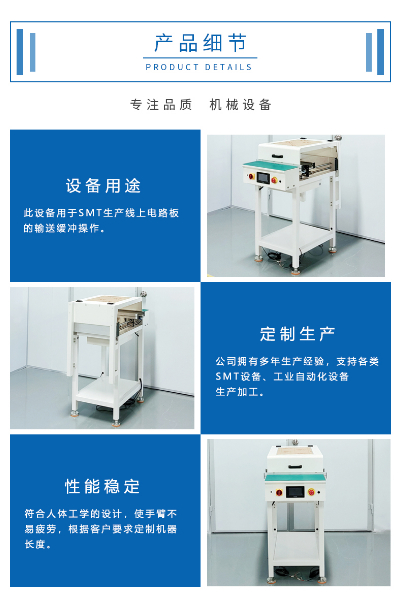 产品细节
PRODUCT DETAILS

专注品质 机械设备

设备用途

此设备用于SMT生产线上电路板的输送缓冲操作。

定制生产

公司拥有多年生产经验，支持各类SMT设备、工业自动化设备生产加工。

性能稳定

符合人体工学的设计，使手臂不易疲劳，根据客户要求定制机器长度。